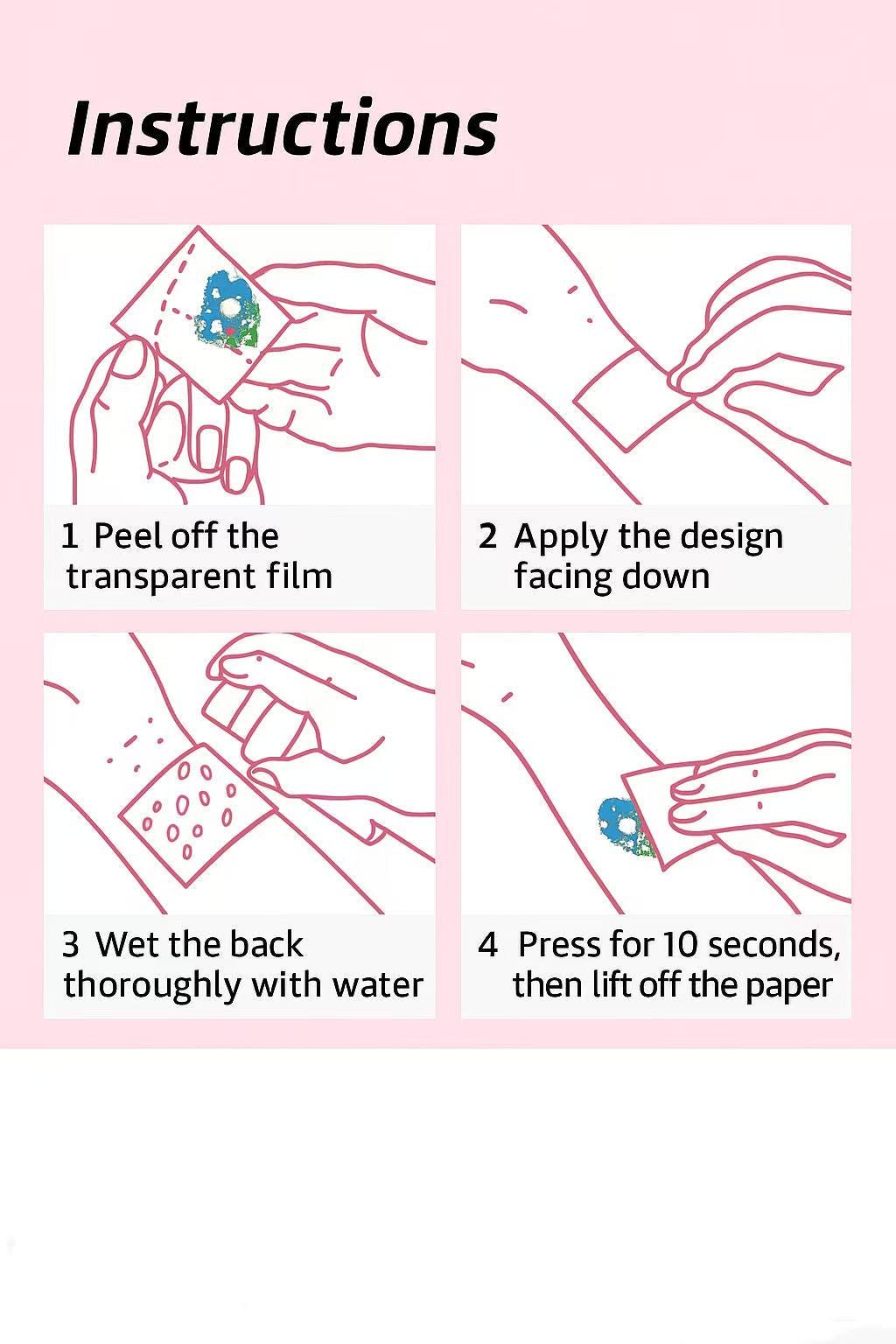 Instructions

1 Peel off the transparent film

2 Apply the design facing down

3 Wet the back thoroughly with water

4 Press for 10 seconds, then lift off the paper